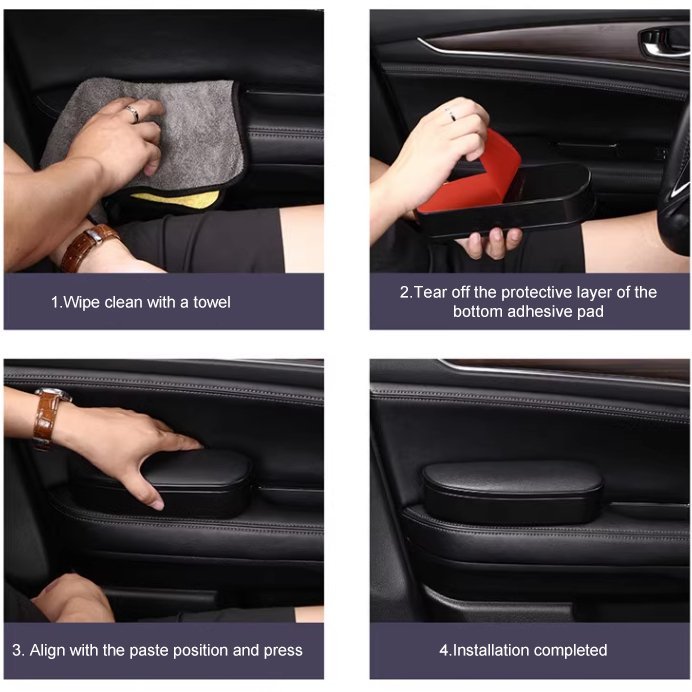 1.Wipe clean with a towel

2.Tear off the protective layer of the bottom adhesive pad

3. Align with the paste position and press

4.Installation completed