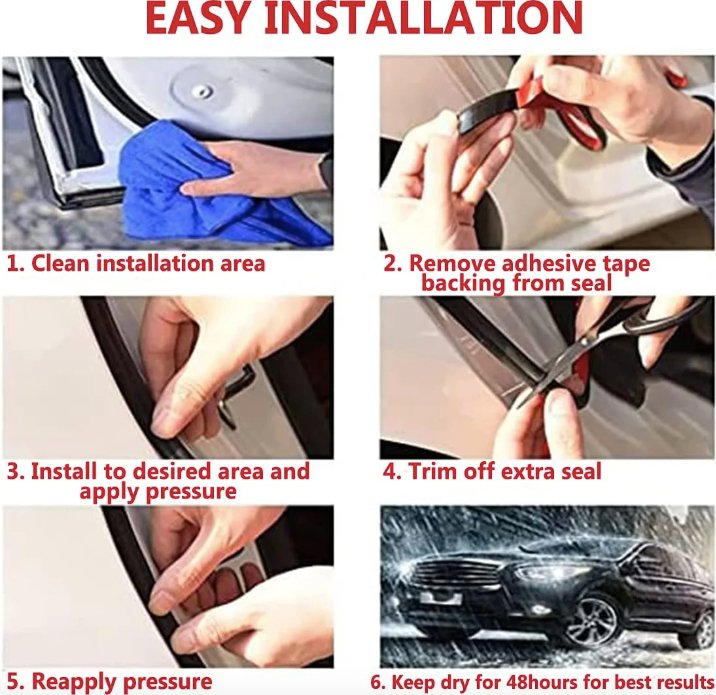 EASY INSTALLATION

1. Clean installation area

2. Remove adhesive tape backing from seal

3. Install to desired area and apply pressure

4. Trim off extra seal

5. Reapply pressure

6. Keep dry for 48hours for best results