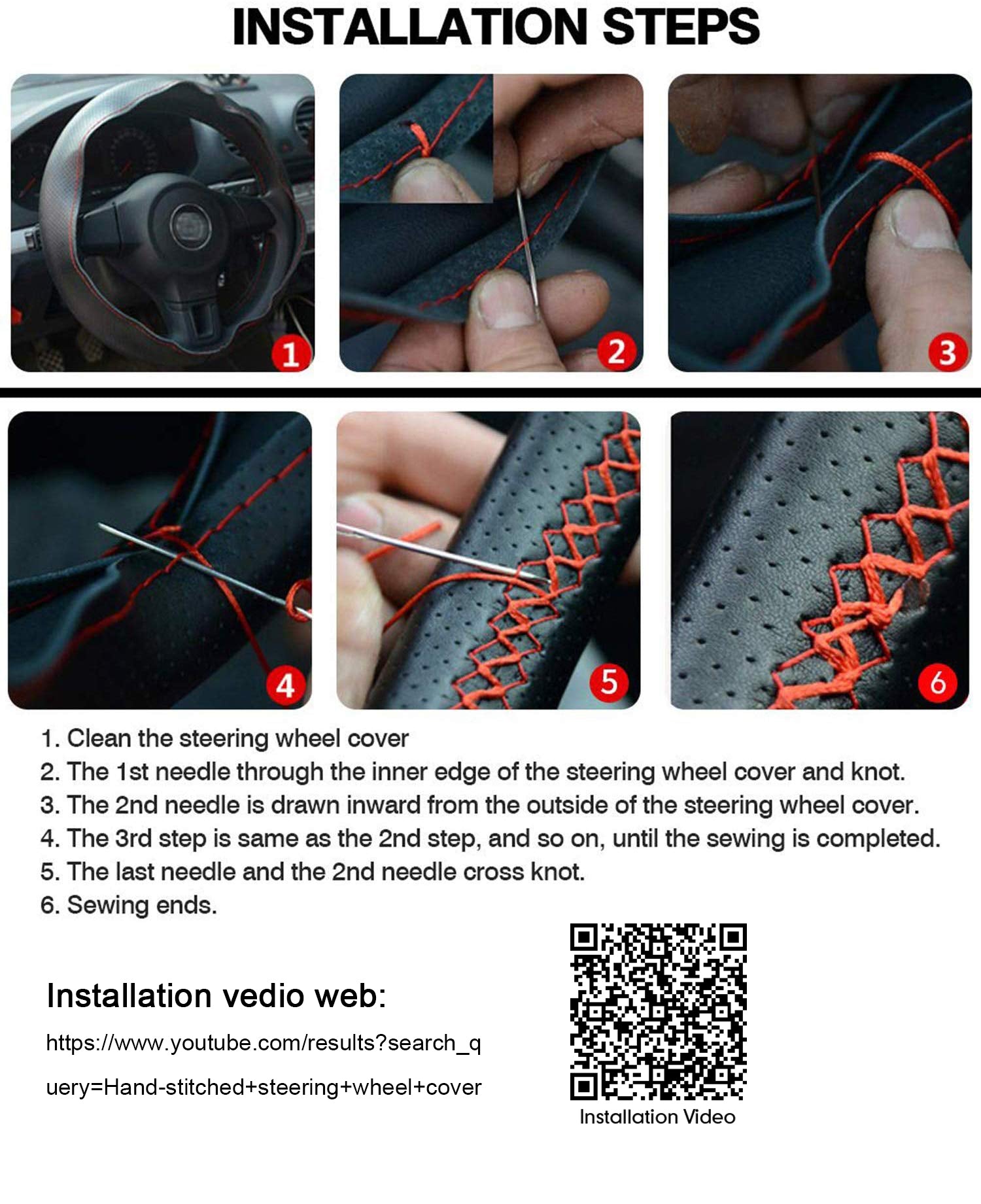 INSTALLATION STEPS

1

2

3

4

5

6

1. Clean the steering wheel cover
2. The 1st needle through the inner edge of the steering wheel cover and knot.
3. The 2nd needle is drawn inward from the outside of the steering wheel cover.
4. The 3rd step is same as the 2nd step, and so on, until the sewing is completed.
5. The last needle and the 2nd needle cross knot.
6. Sewing ends.

Installation vedio web:

https://www.youtube.com/results?search_query=Hand-stitched+steering+wheel+cover

Installation Video