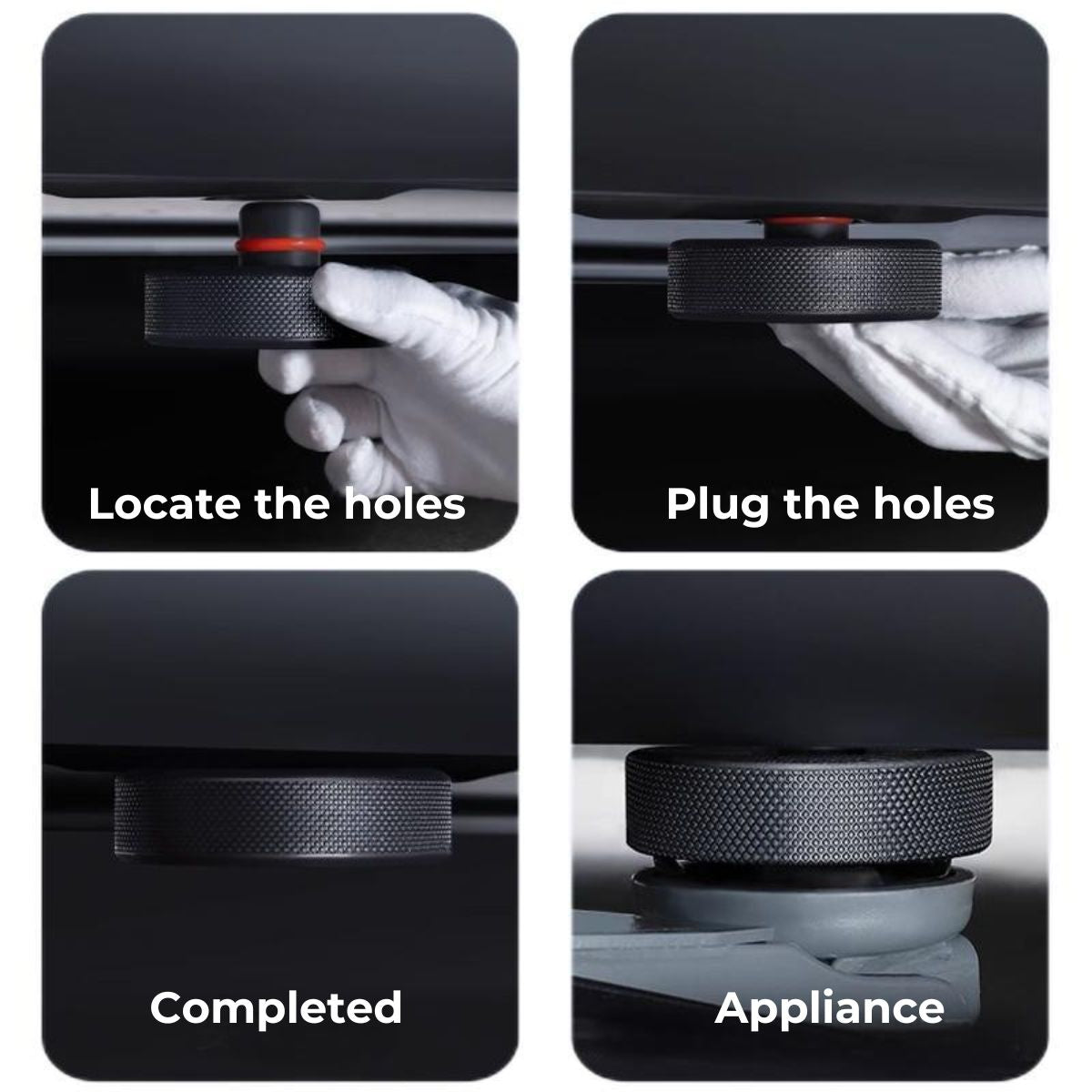 Locate the holes

Plug the holes

Completed

Appliance