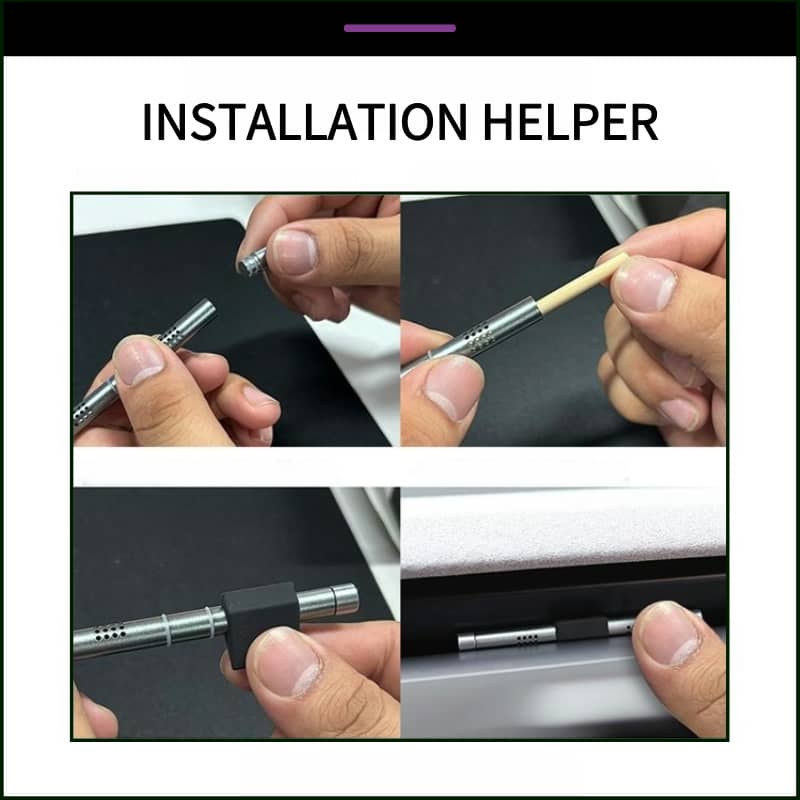 INSTALLATION HELPER