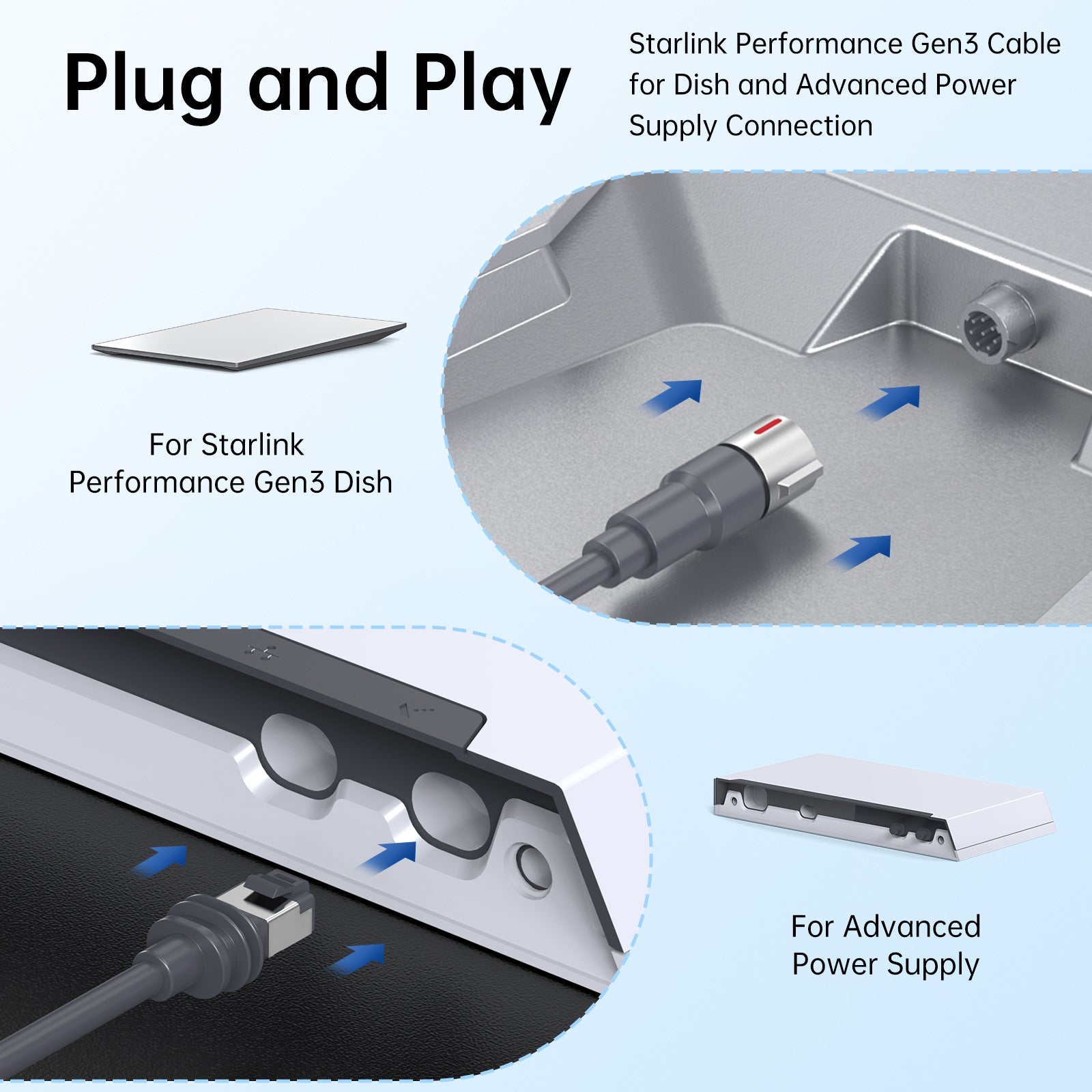 Plug and Play

Starlink Performance Gen3 Cable for Dish and Advanced Power Supply Connection

For Starlink Performance Gen3 Dish

For Advanced Power Supply