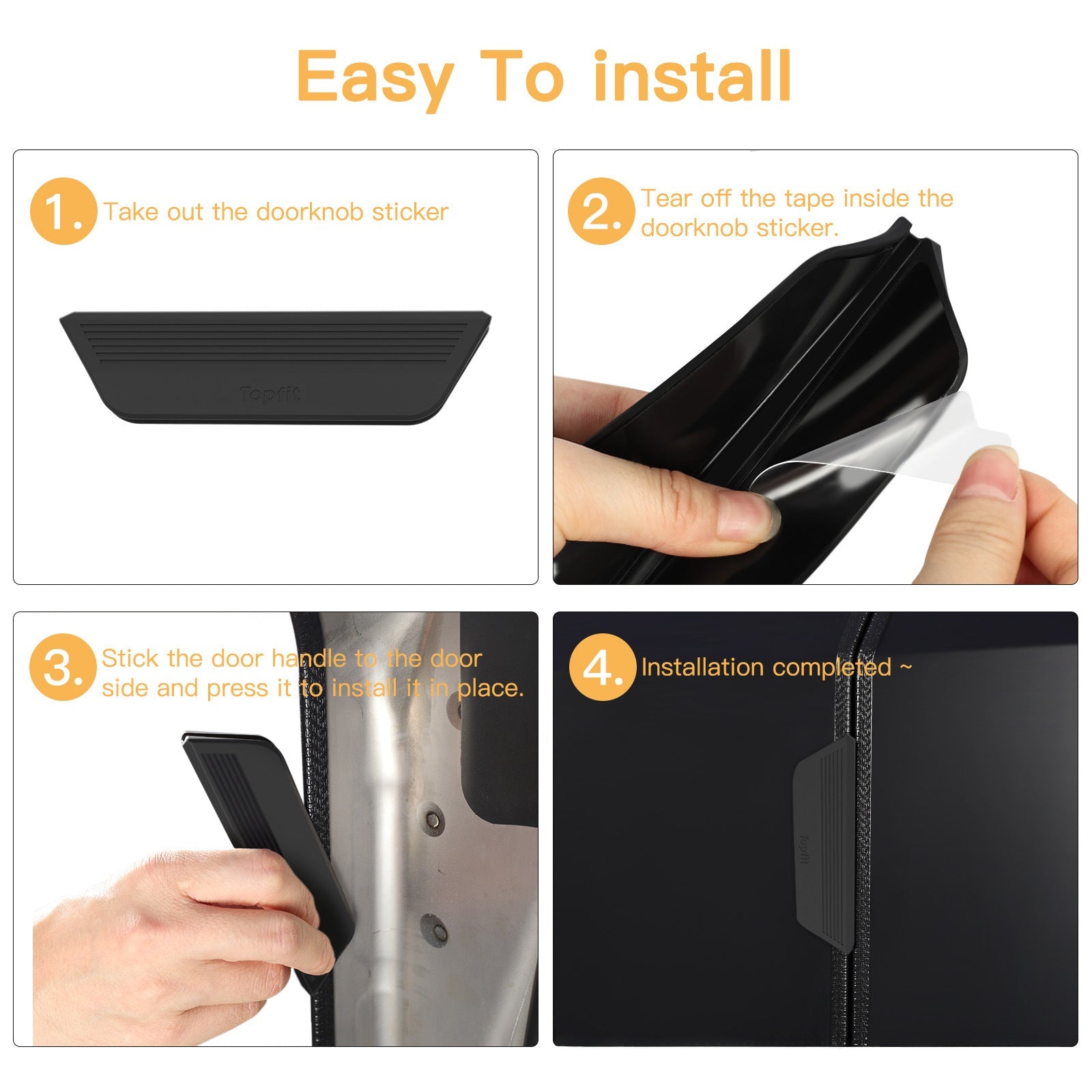 Easy To install

1. Take out the doorknob sticker

Topfit

2. Tear off the tape inside the doorknob sticker.

3. Stick the door handle to the door side and press it to install it in place.

4. Installation completed ~

Topfit