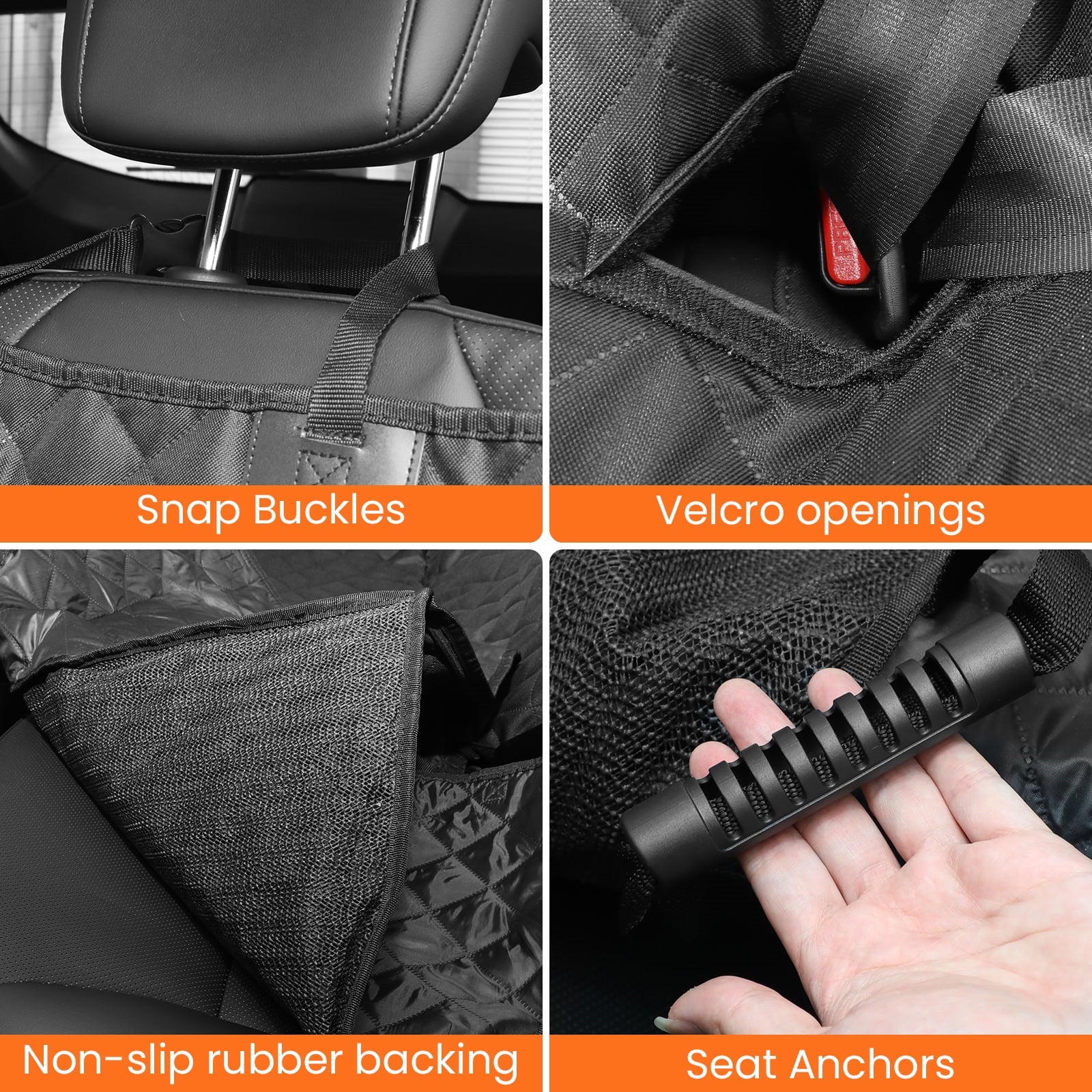 Snap Buckles

Velcro openings

Non-slip rubber backing

Seat Anchors