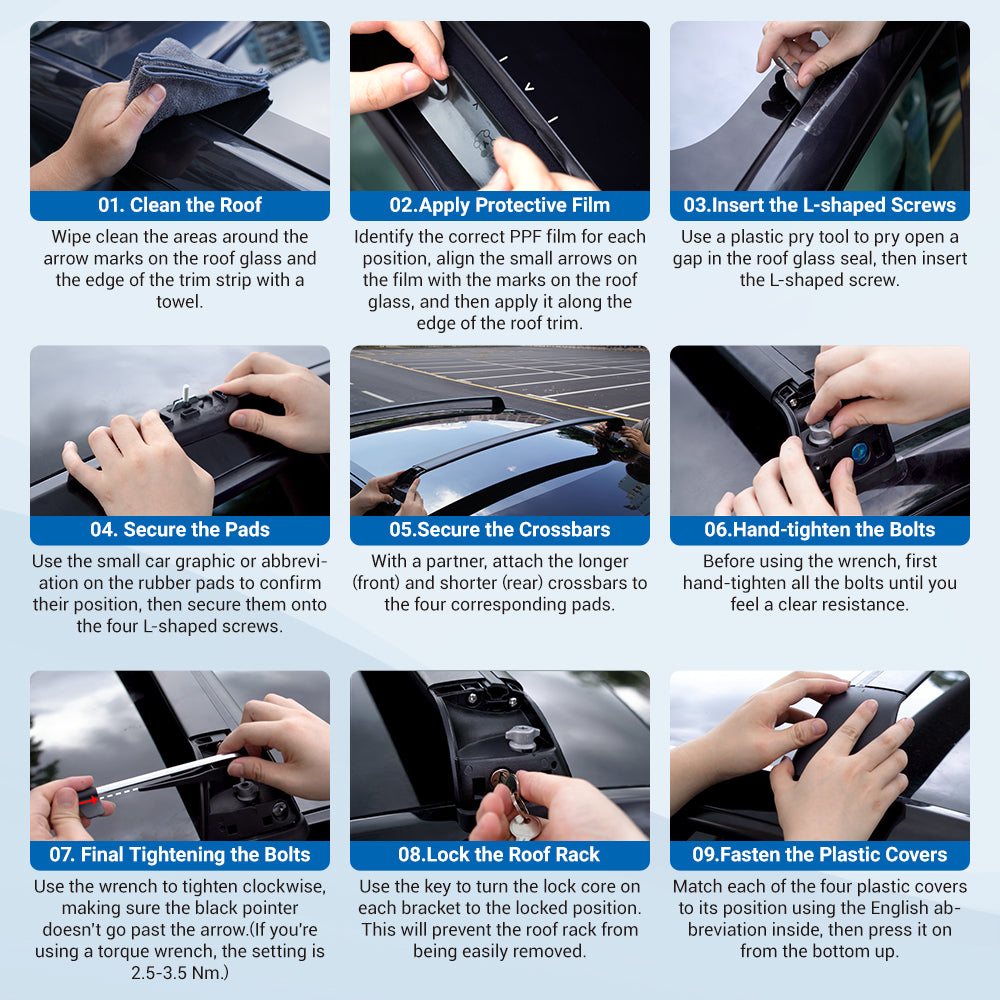 01. Clean the Roof

Wipe clean the areas around the arrow marks on the roof glass and the edge of the trim strip with a towel.

02.Apply Protective Film

Identify the correct PPF film for each position, align the small arrows on the film with the marks on the roof glass, and then apply it along the edge of the roof trim.

03.Insert the L-shaped Screws

Use a plastic pry tool to pry open a gap in the roof glass seal, then insert the L-shaped screw.

04. Secure the Pads

Use the small car graphic or abbreviation on the rubber pads to confirm their position, then secure them onto the four L-shaped screws.

05.Secure the Crossbars

With a partner, attach the longer (front) and shorter (rear) crossbars to the four corresponding pads.

06.Hand-tighten the Bolts

Before using the wrench, first hand-tighten all the bolts until you feel a clear resistance.

07. Final Tightening the Bolts

Use the wrench to tighten clockwise, making sure the black pointer doesn't go past the arrow.(If you're using a torque wrench, the setting is 2.5-3.5 Nm.)

08.Lock the Roof Rack

Use the key to turn the lock core on each bracket to the locked position. This will prevent the roof rack from being easily removed.

09.Fasten the Plastic Covers

Match each of the four plastic covers to its position using the English abbreviation inside, then press it on from the bottom up.