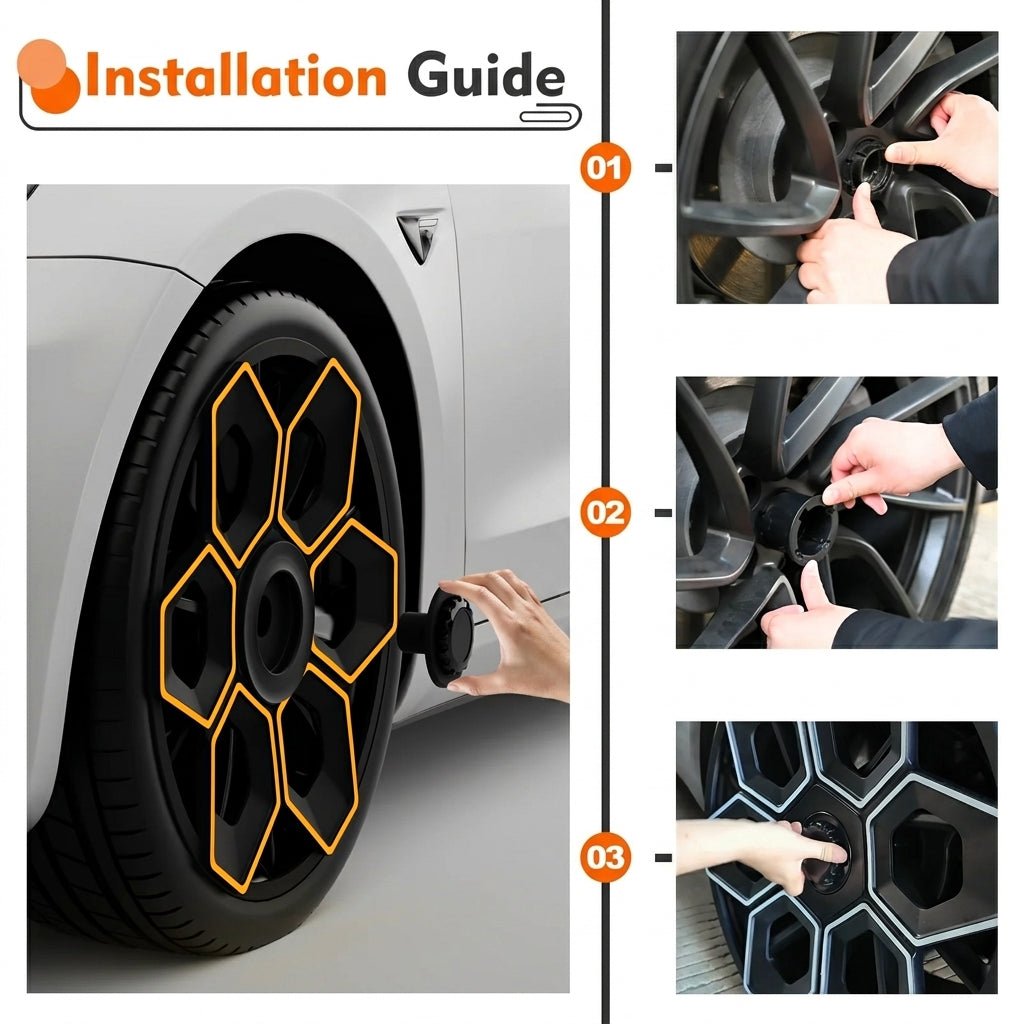 Installation Guide

01

02

03